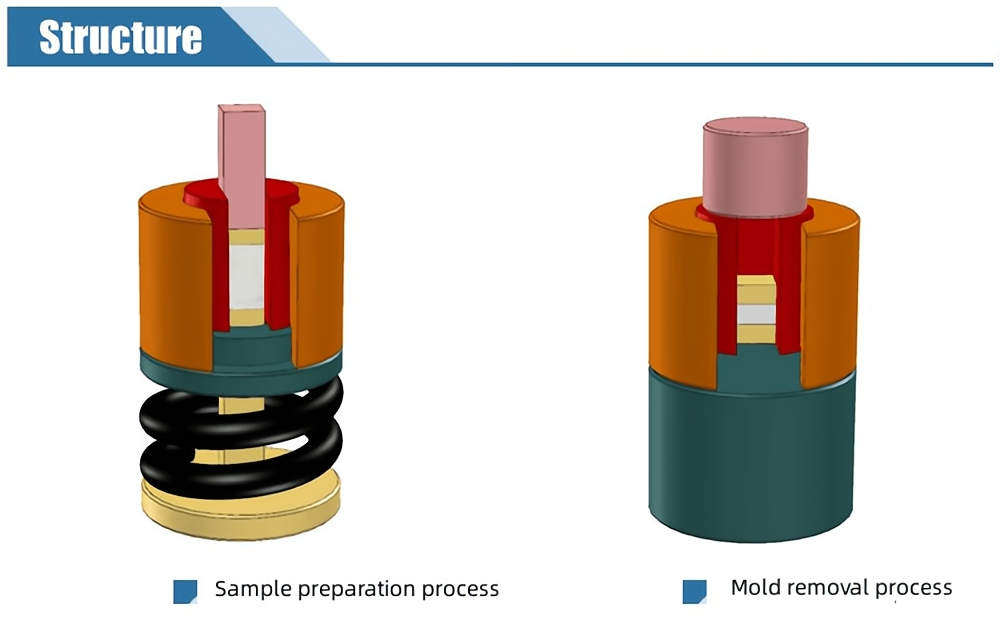 Structure

Sample preparation process

Mold removal process