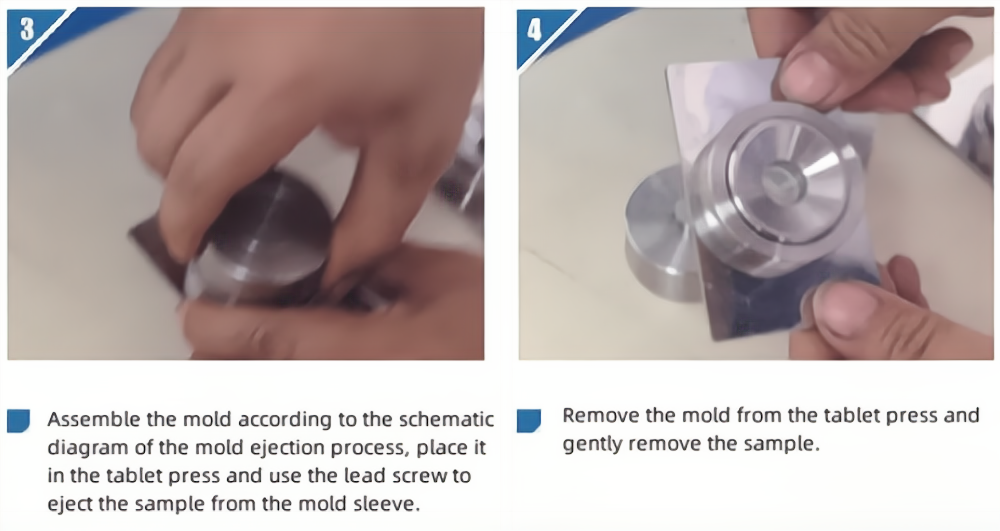 3

Assemble the mold according to the schematic diagram of the mold ejection process, place it in the tablet press and use the lead screw to eject the sample from the mold sleeve.

4

Remove the mold from the tablet press and gently remove the sample.