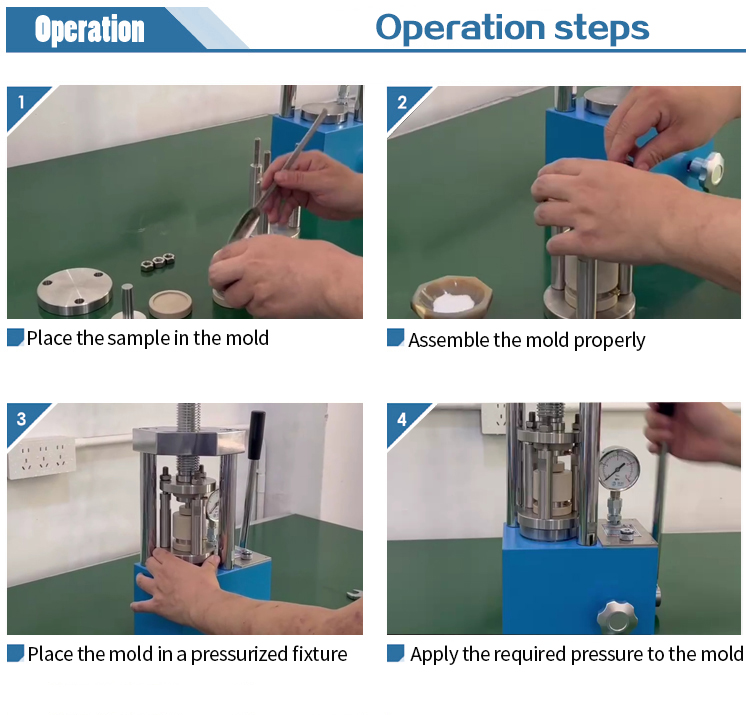 Operation

Operation steps

1

Place the sample in the mold

2

Assemble the mold properly

3

Place the mold in a pressurized fixture

4

Apply the required pressure to the mold